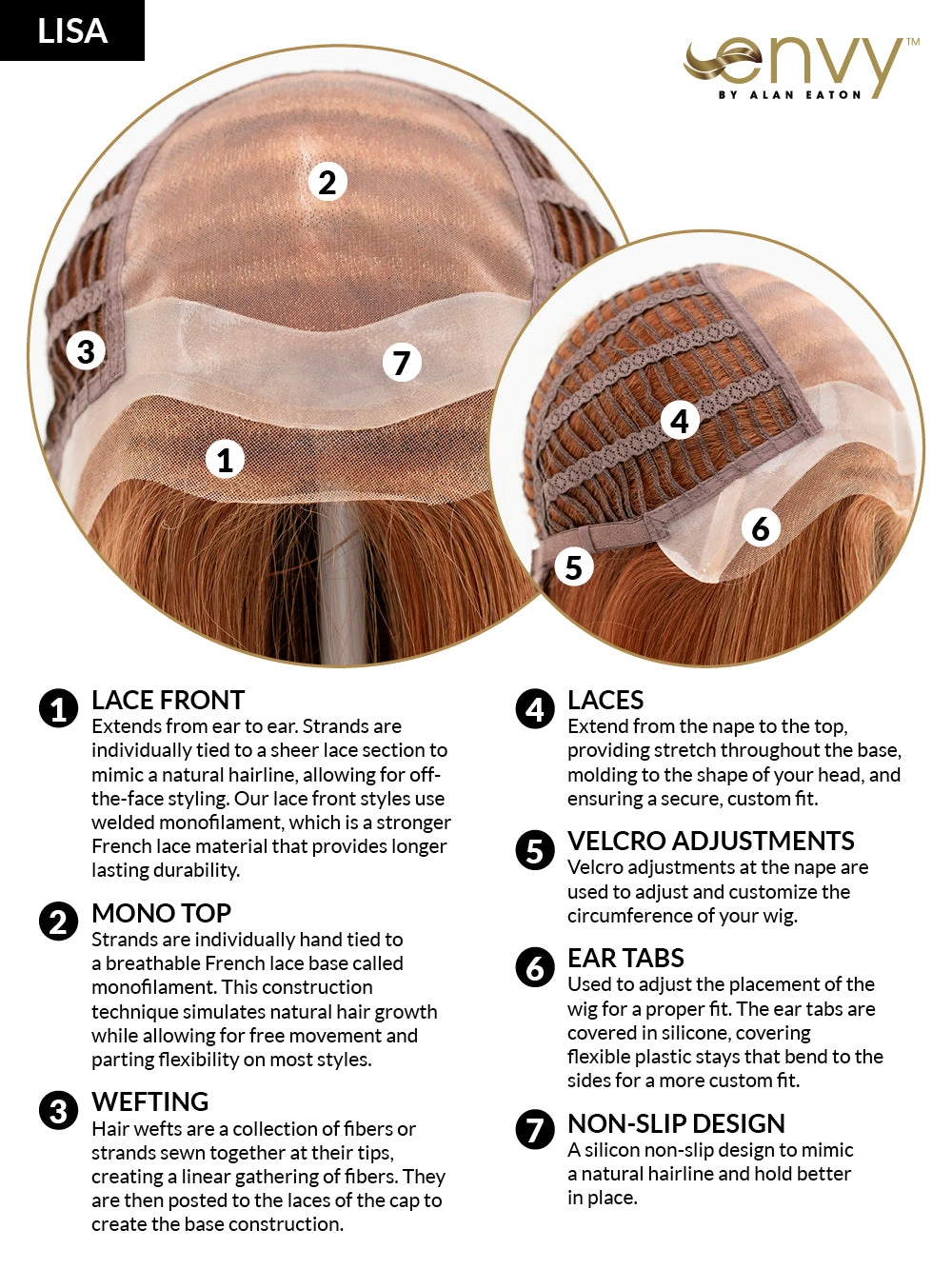 LISA

envy™
BY ALAN EATON

2
3
7
1
4
6
5

1 LACE FRONT
Extends from ear to ear. Strands are individually tied to a sheer lace section to mimic a natural hairline, allowing for off-the-face styling. Our lace front styles use welded monofilament, which is a stronger French lace material that provides longer lasting durability.

2 MONO TOP
Strands are individually hand tied to a breathable French lace base called monofilament. This construction technique simulates natural hair growth while allowing for free movement and parting flexibility on most styles.

3 WEFTING
Hair wefts are a collection of fibers or strands sewn together at their tips, creating a linear gathering of fibers. They are then posted to the laces of the cap to create the base construction.

4 LACES
Extend from the nape to the top, providing stretch throughout the base, molding to the shape of your head, and ensuring a secure, custom fit.

5 VELCRO ADJUSTMENTS
Velcro adjustments at the nape are used to adjust and customize the circumference of your wig.

6 EAR TABS
Used to adjust the placement of the wig for a proper fit. The ear tabs are covered in silicone, covering flexible plastic stays that bend to the sides for a more custom fit.

7 NON-SLIP DESIGN
A silicon non-slip design to mimic a natural hairline and hold better in place.